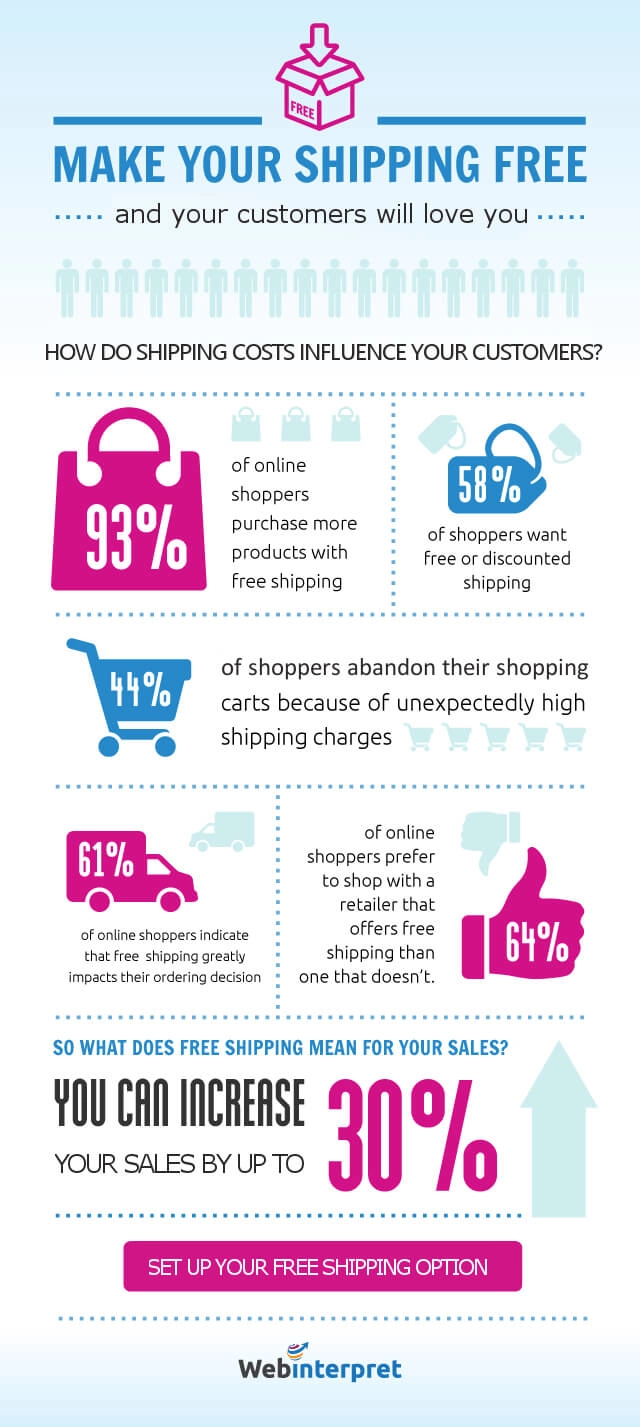 FREE

MAKE YOUR SHIPPING FREE

and your customers will love you

HOW DO SHIPPING COSTS INFLUENCE YOUR CUSTOMERS?

93%

of online shoppers purchase more products with free shipping

58%

of shoppers want free or discounted shipping

44%

of shoppers abandon their shopping carts because of unexpectedly high shipping charges

61%

of online shoppers indicate that free shipping greatly impacts their ordering decision

of online shoppers prefer to shop with a retailer that offers free shipping than one that doesn't.

64%

SO WHAT DOES FREE SHIPPING MEAN FOR YOUR SALES?

YOU CAN INCREASE YOUR SALES BY UP TO 30%

SET UP YOUR FREE SHIPPING OPTION

Webinterpret